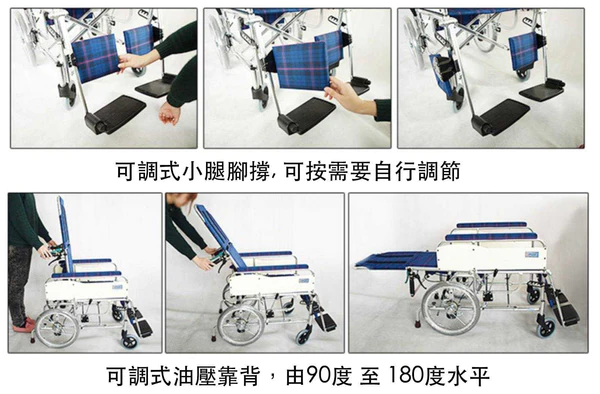 可調式小腿腳撐, 可按需要自行調節

可調式油壓靠背，由90度 至 180度水平