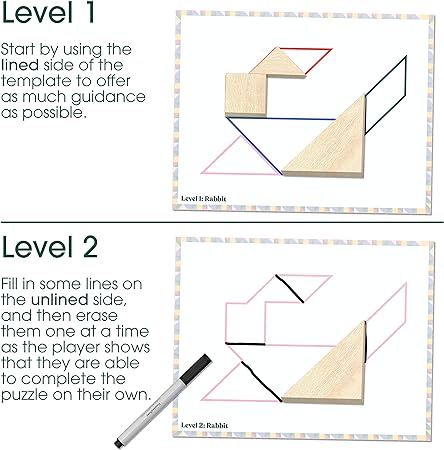 Level 1

Start by using the lined side of the template to offer as much guidance as possible.

Level 1: Rabbit

Level 2

Fill in some lines on the unlined side, and then erase them one at a time as the player shows that they are able to complete the puzzle on their own.

Level 2: Rabbit